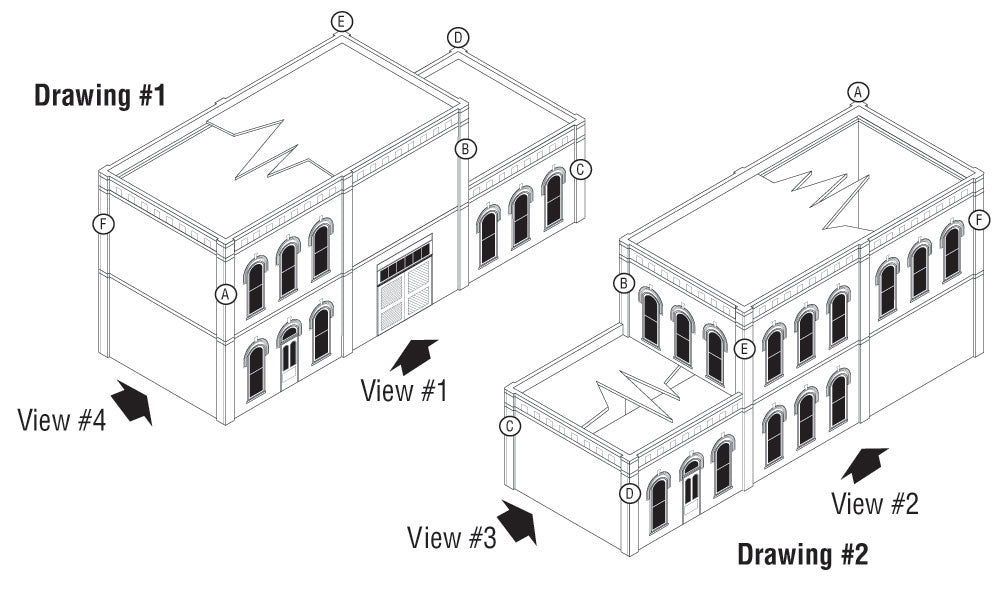 Drawing #1

E

D

B

C

F

A

View #1

View #4

A

F

B

E

C

D

View #2

View #3

Drawing #2