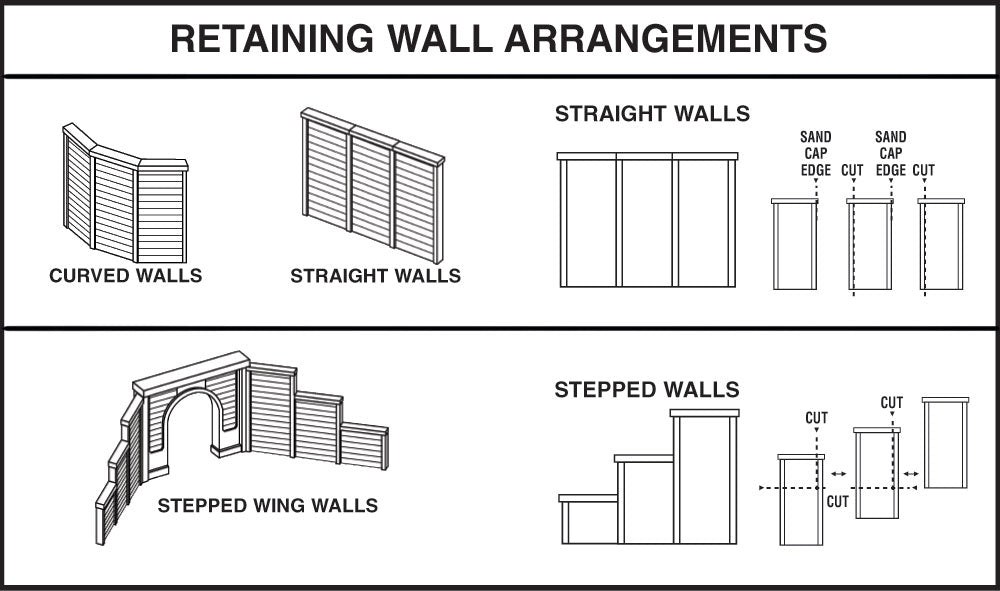 RETAINING WALL ARRANGEMENTS

CURVED WALLS

STRAIGHT WALLS

STRAIGHT WALLS

SAND CAP EDGE

CUT

SAND CAP EDGE

CUT

STEPPED WING WALLS

STEPPED WALLS

CUT

CUT

CUT