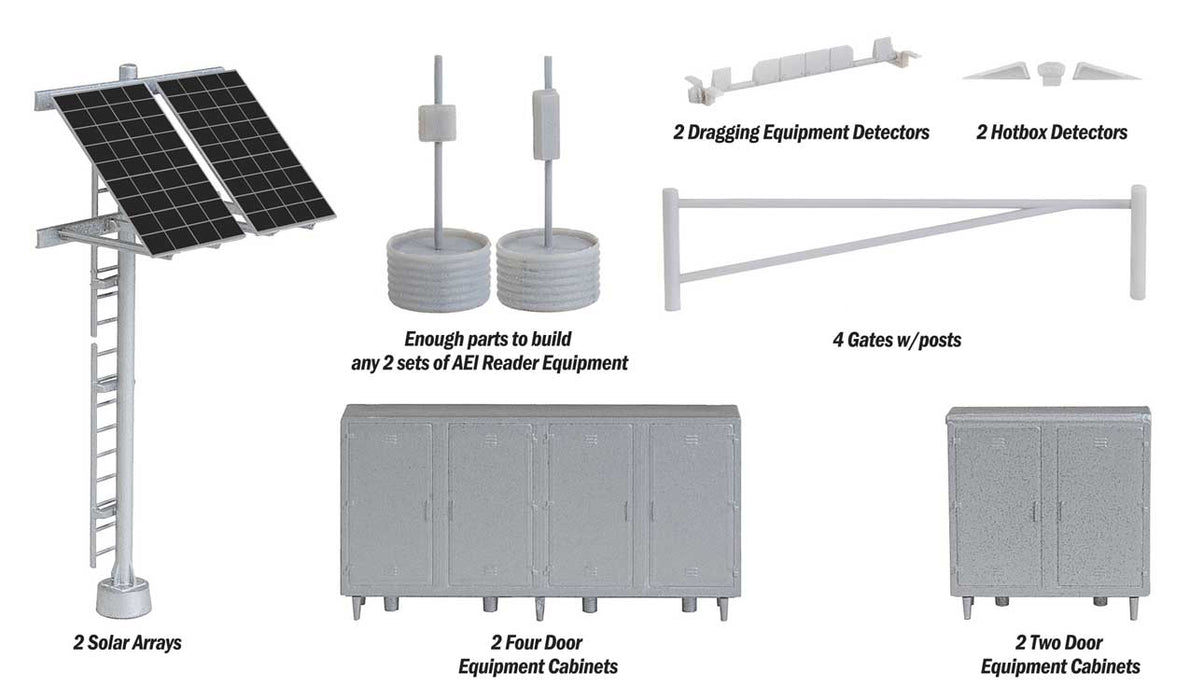 2 Dragging Equipment Detectors

2 Hotbox Detectors

Enough parts to build any 2 sets of AEI Reader Equipment

4 Gates w/posts

2 Solar Arrays

2 Four Door Equipment Cabinets

2 Two Door Equipment Cabinets