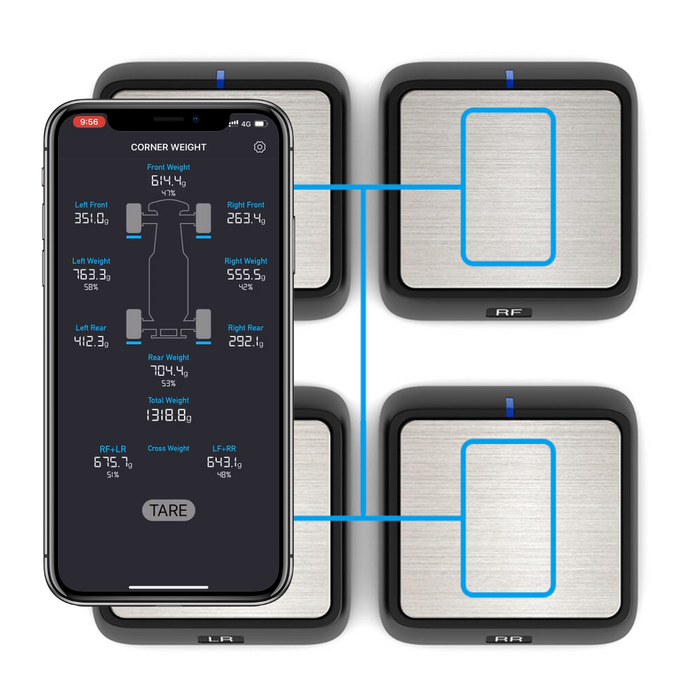 9:56
4G
CORNER WEIGHT
Front Weight
614.4g
47%
Left Front
351.0g
Right Front
263.4g
Left Weight
763.3g
58%
Right Weight
555.5g
42%
Left Rear
412.3g
Right Rear
292.1g
Rear Weight
704.4g
53%
Total Weight
1318.8g
RF+LR
675.7g
51%
Cross Weight
LF+RR
643.1g
48%
TARE
RF
LR
RR