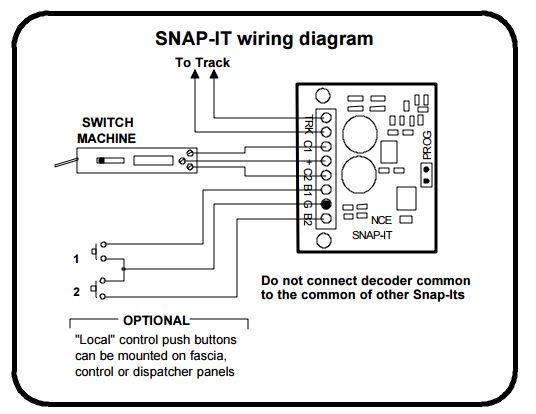 SNAP-IT wiring diagram

To Track

SWITCH MACHINE

TRK C1 + C2 B1 G B2

PROG

NCE
SNAP-IT

1

2

Do not connect decoder common to the common of other Snap-Its

OPTIONAL

"Local" control push buttons can be mounted on fascia, control or dispatcher panels