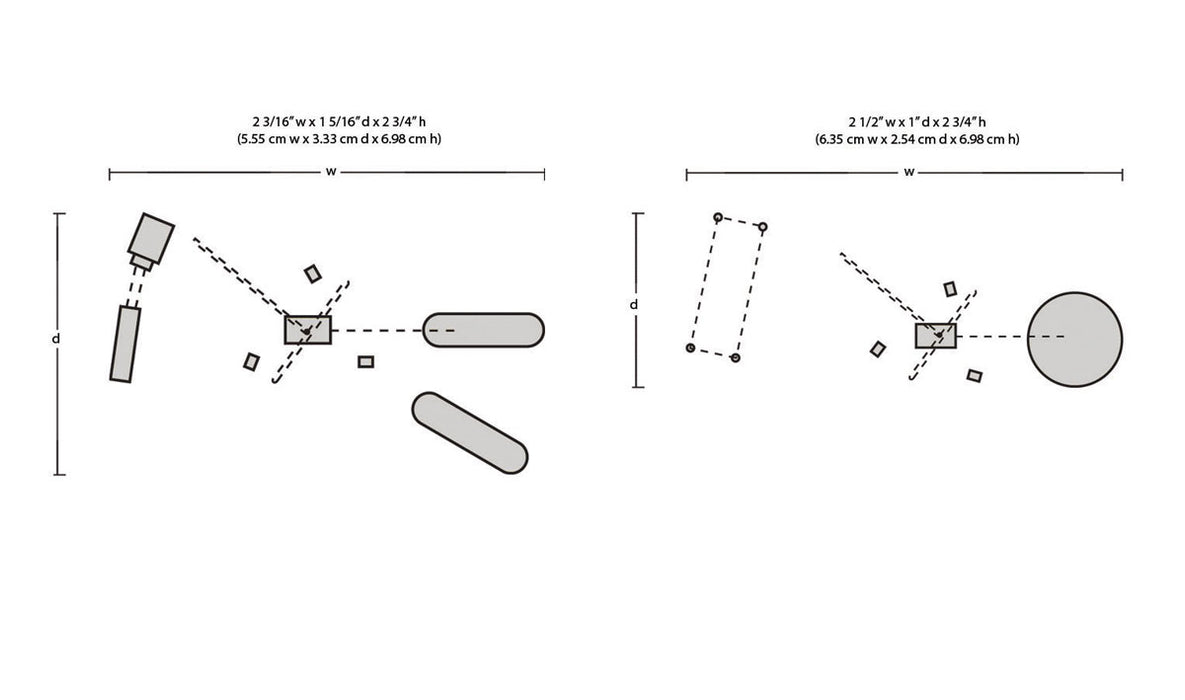 2 3/16" w x 1 5/16" d x 2 3/4" h
(5.55 cm w x 3.33 cm d x 6.98 cm h)

w

d

2 1/2" w x 1" d x 2 3/4" h
(6.35 cm w x 2.54 cm d x 6.98 cm h)

w

d