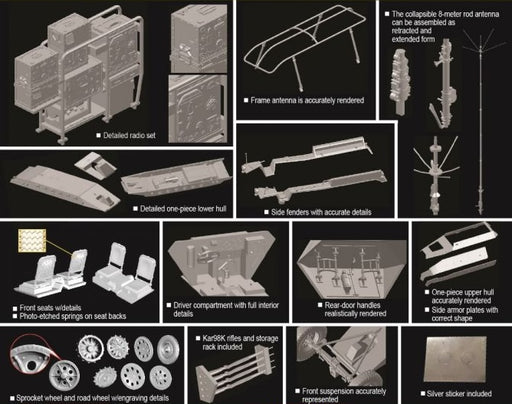 ■ Detailed radio set

■ Frame antenna is accurately rendered

■ The collapsible 8-meter rod antenna can be assembled as retracted and extended form

■ Detailed one-piece lower hull

■ Side fenders with accurate details

■ Front seats w/details
■ Photo-etched springs on seat backs

■ Driver compartment with full interior details

■ Rear-door handles realistically rendered

■ One-piece upper hull accurately rendered
■ Side armor plates with correct shape

■ Sprocket wheel and road wheel w/engraving details

■ Kar98K rifles and storage rack included

■ Front suspension accurately represented

■ Silver sticker included