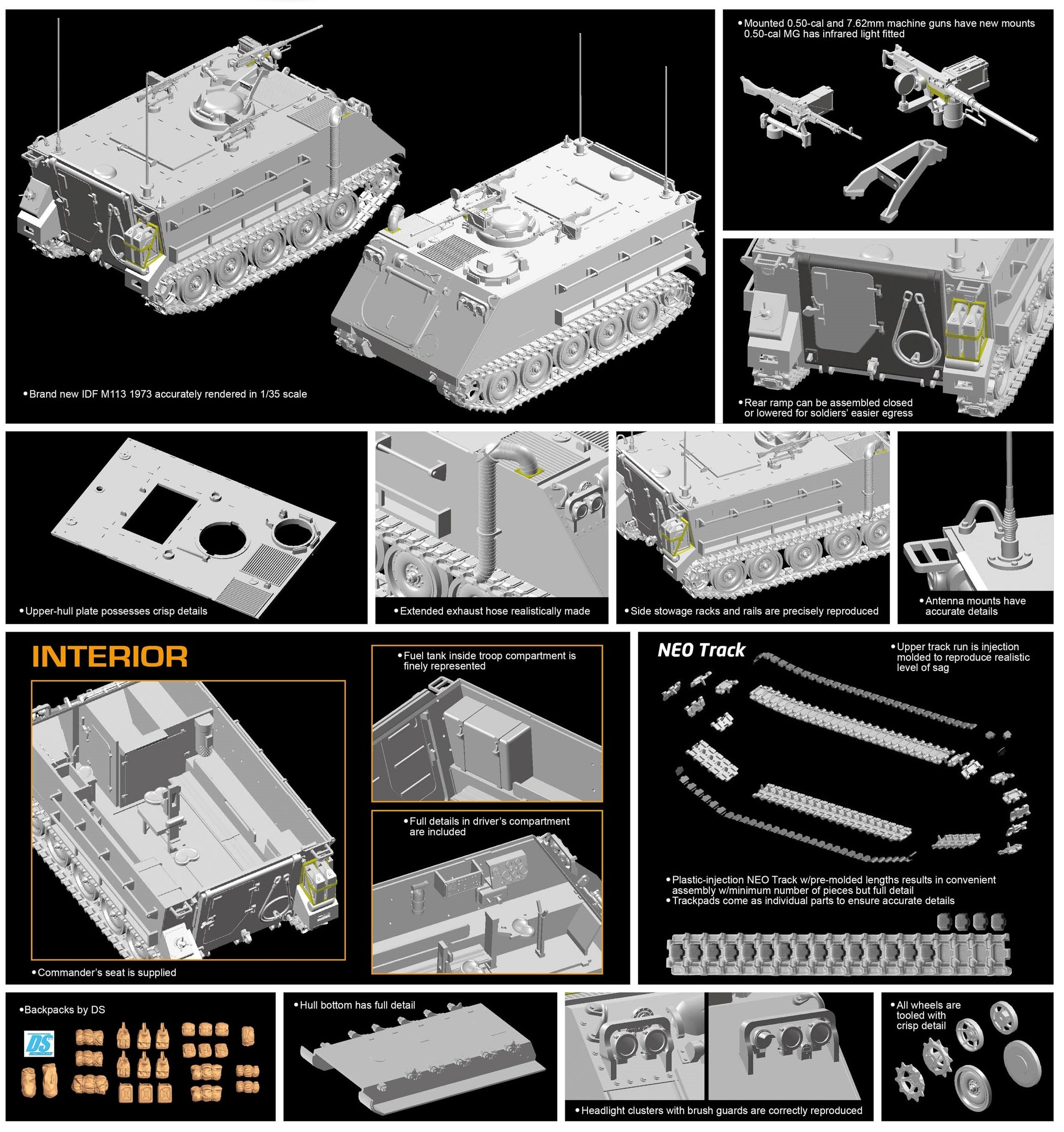 •Brand new IDF M113 1973 accurately rendered in 1/35 scale

•Mounted 0.50-cal and 7.62mm machine guns have new mounts 0.50-cal MG has infrared light fitted

•Rear ramp can be assembled closed or lowered for soldiers' easier egress

•Upper-hull plate possesses crisp details

•Extended exhaust hose realistically made

•Side stowage racks and rails are precisely reproduced

•Antenna mounts have accurate details

INTERIOR

•Commander's seat is supplied

•Fuel tank inside troop compartment is finely represented

•Full details in driver's compartment are included

NEO Track

•Upper track run is injection molded to reproduce realistic level of sag

•Plastic-injection NEO Track w/pre-molded lengths results in convenient assembly w/minimum number of pieces but full detail
•Trackpads come as individual parts to ensure accurate details

•Backpacks by DS

DS

•Hull bottom has full detail

•Headlight clusters with brush guards are correctly reproduced

•All wheels are tooled with crisp detail